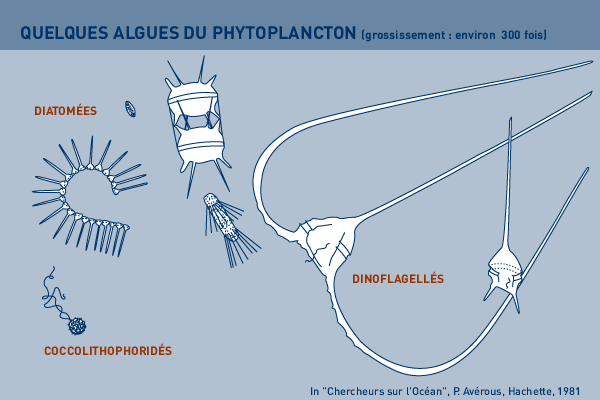 QUELQUES ALGUES DU PHYTOPLANCTON (grossissement : environ 300 fois)

DIATOMÉES

DINOFLAGELLÉS

COCCOLITHOPHORIDÉS

In "Chercheurs sur l'Océan", P. Avérous, Hachette, 1981